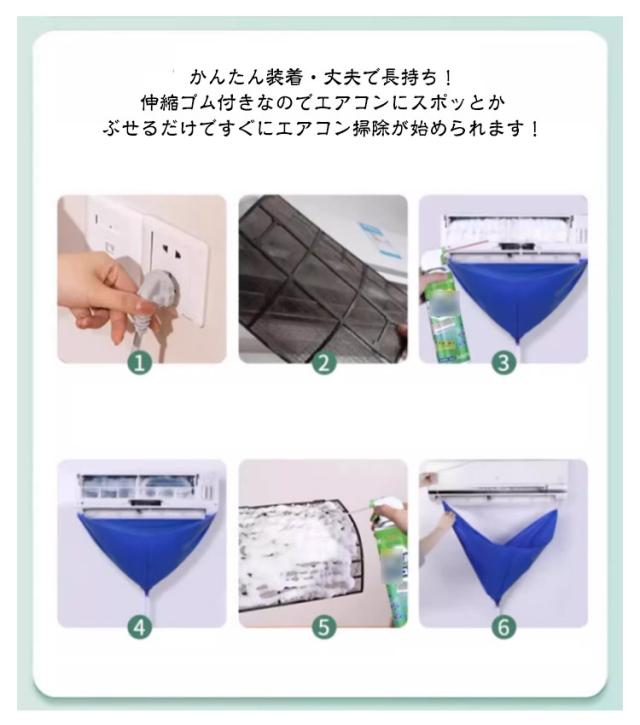 かんたん装着・丈夫で長持ち！
伸縮ゴム付きなのでエアコンにスポッとかぶせるだけですぐにエアコン掃除が始められます！

1
2
3
4
5
6