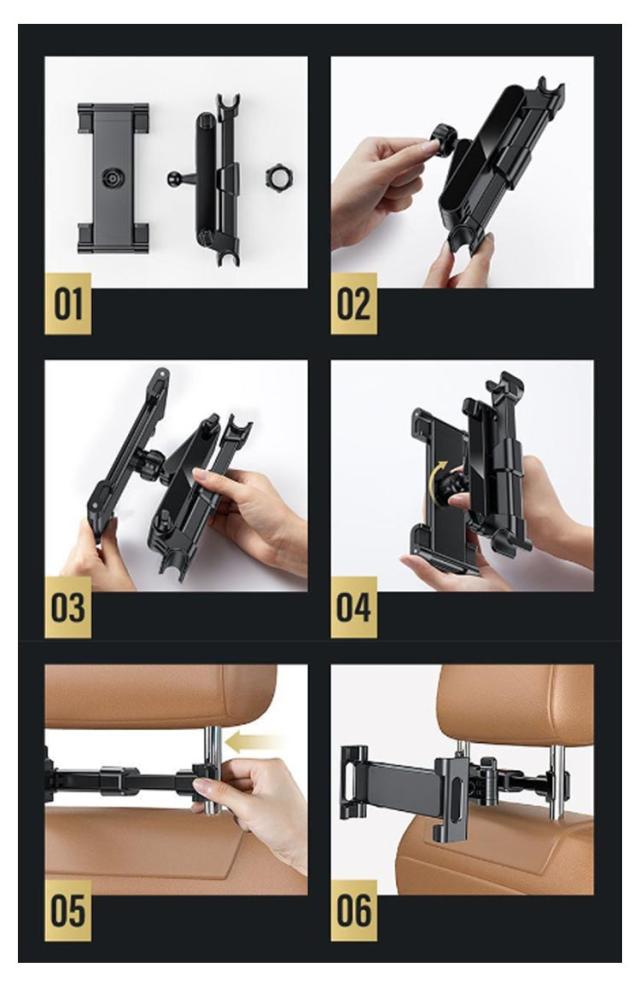 01

02

03

04

05

06