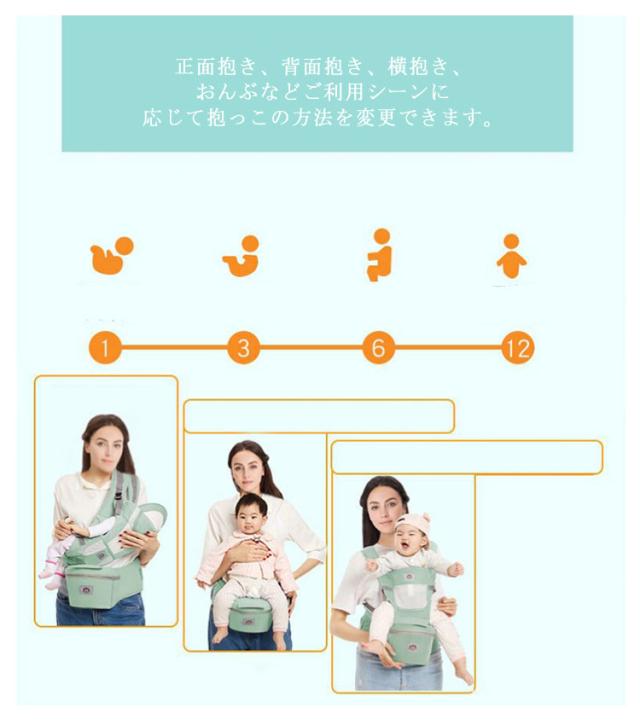 正面抱き、背面抱き、横抱き、
おんぶなどご利用シーンに
応じて抱っこの方法を変更できます。

1

3

6

12