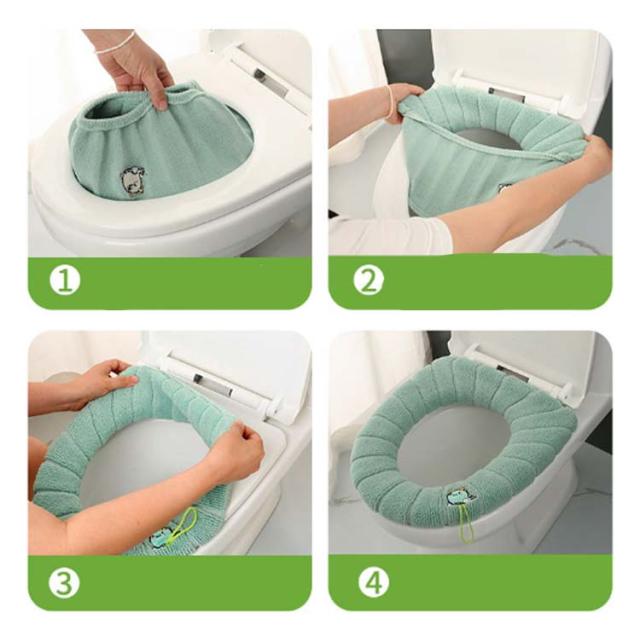 1

2

3

4