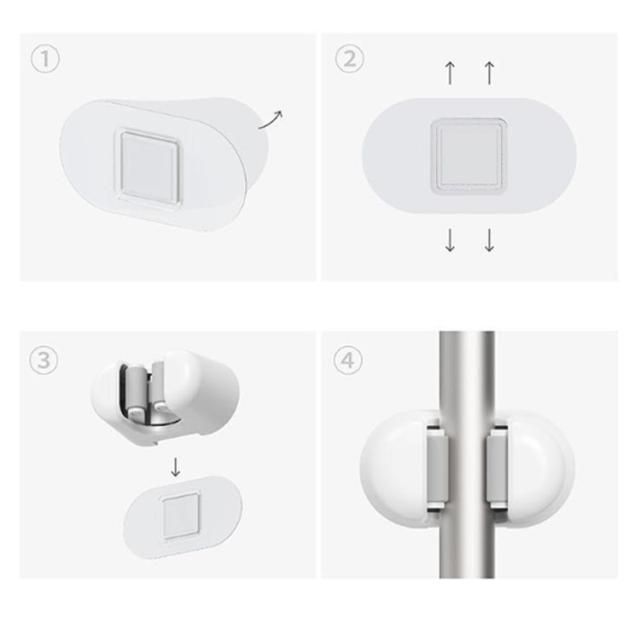 ①

②

③

④