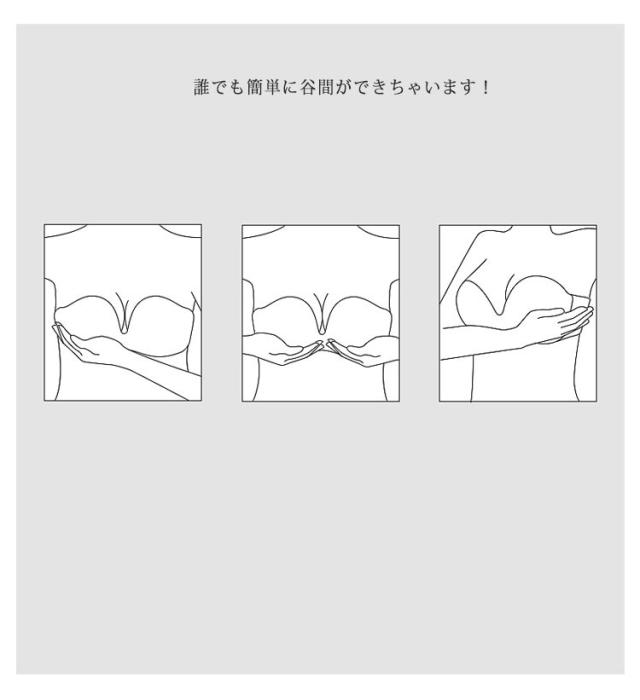 誰でも簡単に谷間ができちゃいます！