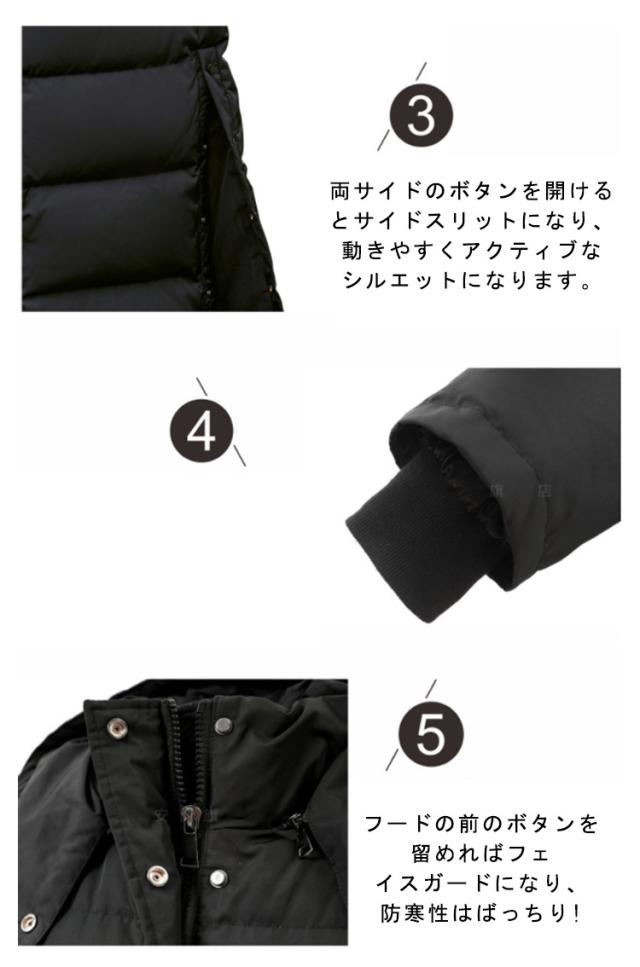 3

両サイドのボタンを開けるとサイドスリットになり、動きやすくアクティブなシルエットになります。

4

5

フードの前のボタンを留めればフェイスガードになり、防寒性はばっちり!