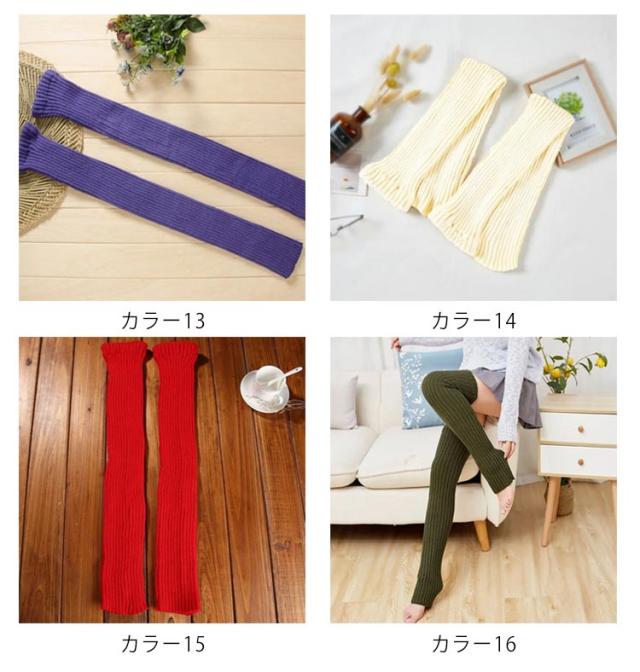 カラー13

カラー14

カラー15

カラー16