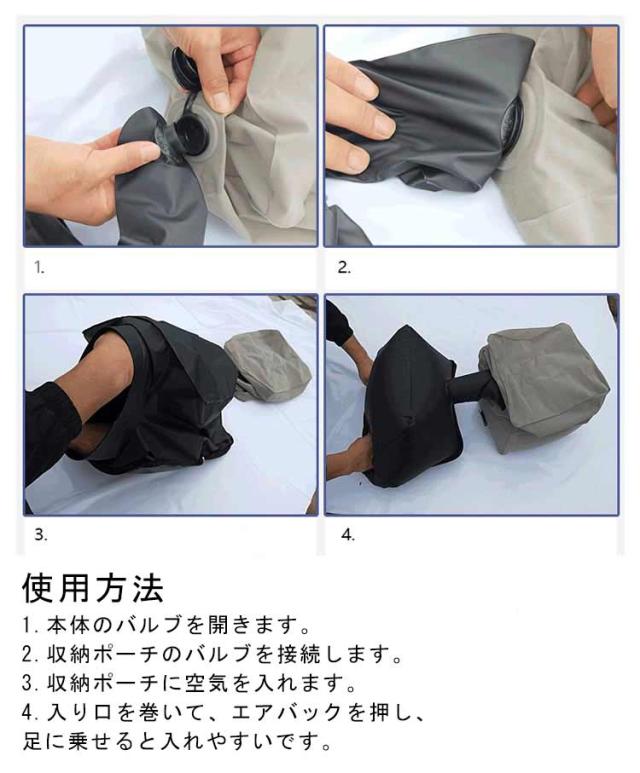 1.

2.

3.

4.

使用方法
1. 本体のバルブを開きます。
2. 収納ポーチのバルブを接続します。
3. 収納ポーチに空気を入れます。
4. 入り口を巻いて、エアバックを押し、足に乗せると入れやすいです。