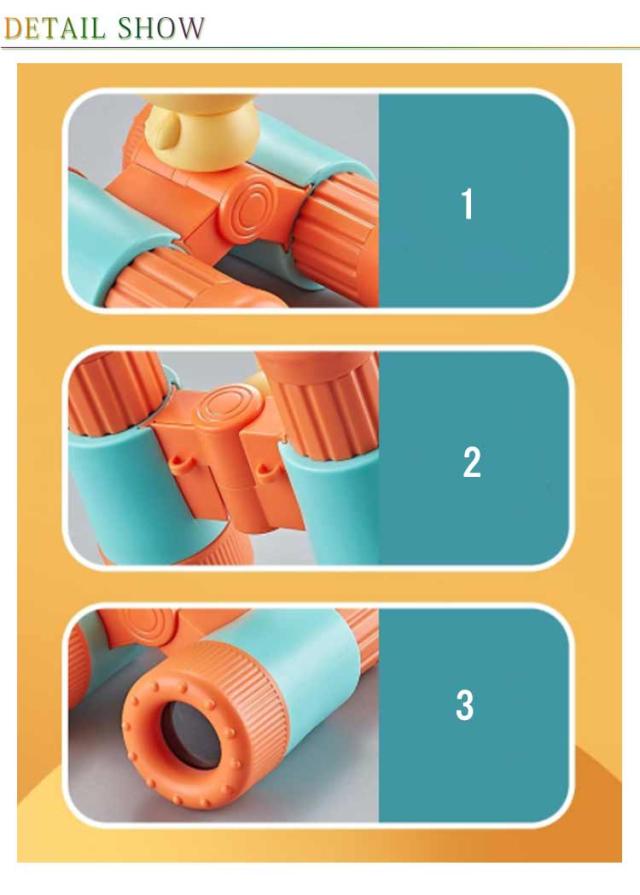 DETAIL SHOW

1

2

3