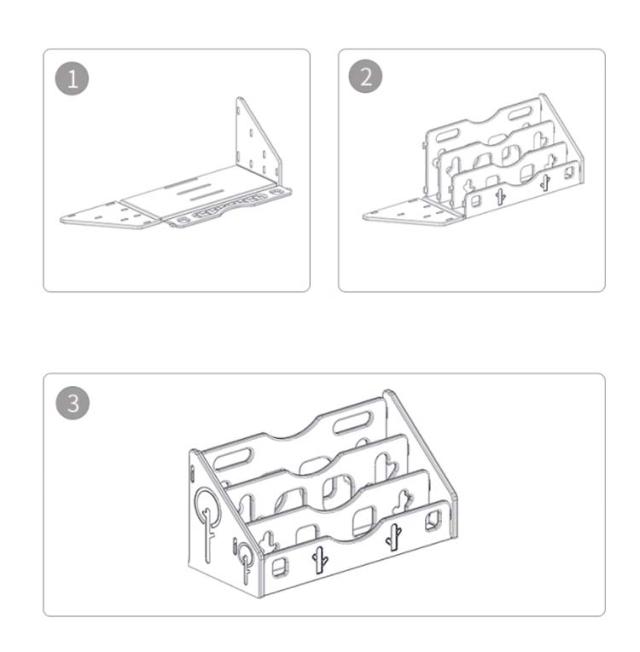 1

2

3