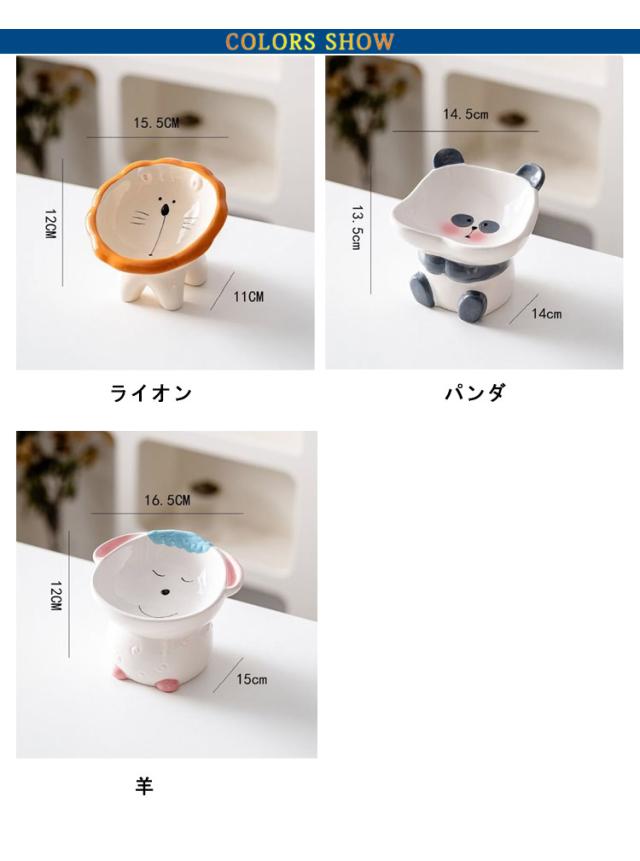 COLORS SHOW

15.5CM
12CM
11CM
ライオン

14.5cm
13.5cm
14cm
パンダ

16.5CM
12CM
15cm
羊