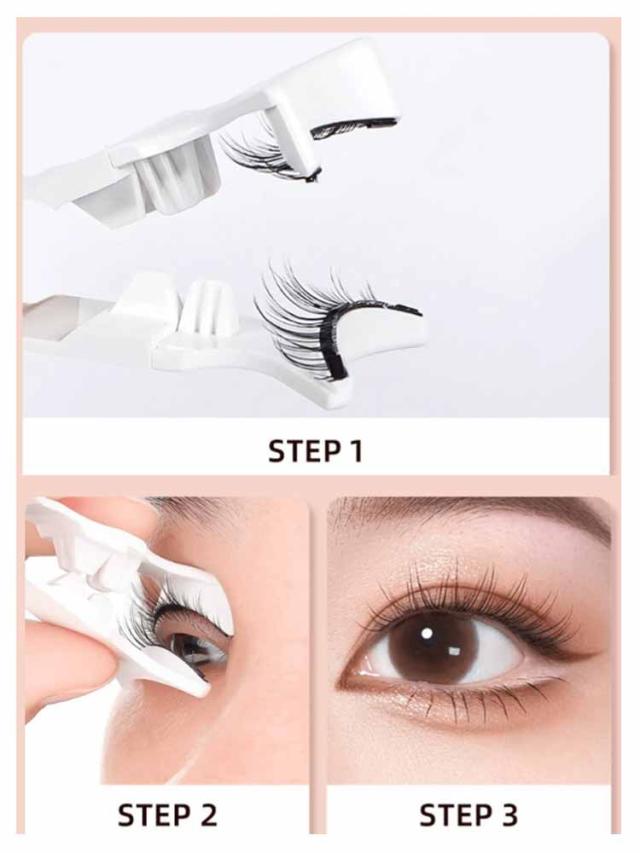 STEP 1

STEP 2

STEP 3