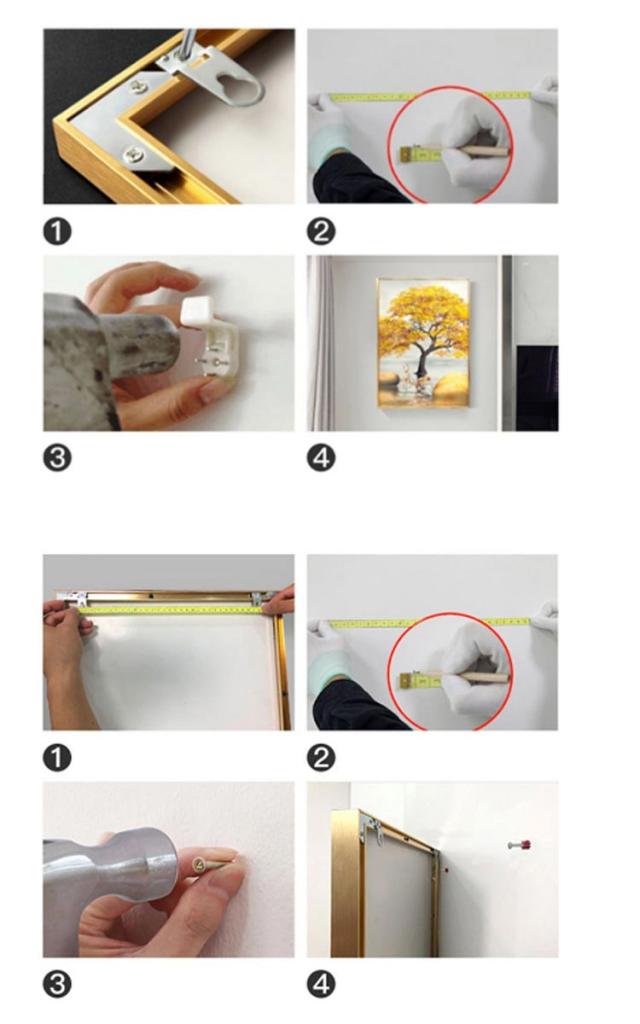 ❶
❷
❸
❹
❶
❷
❸
❹