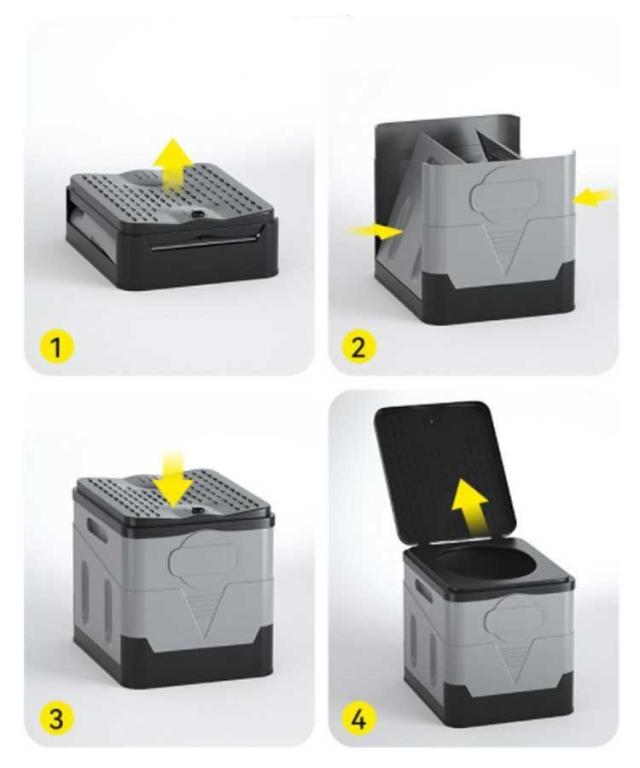 1

2

3

4