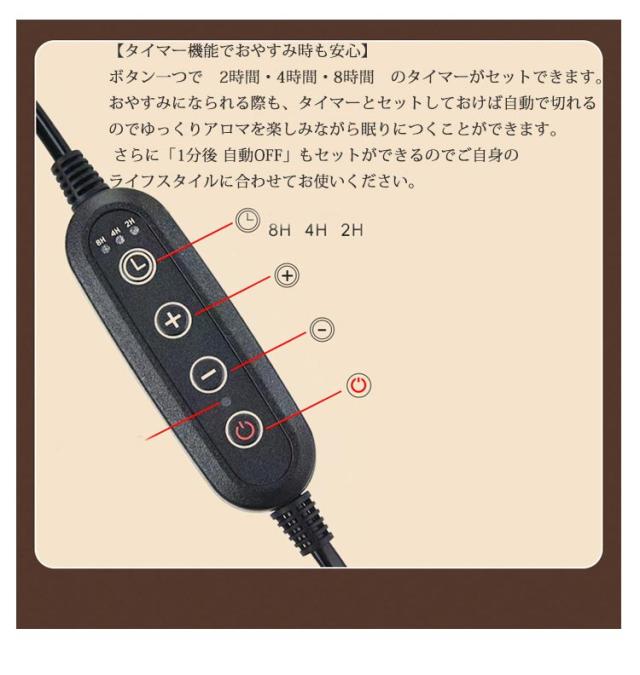 【タイマー機能でおやすみ時も安心】
ボタン一つで　2時間・4時間・8時間　のタイマーがセットできます。
おやすみになられる際も、タイマーとセットしておけば自動で切れるのでゆっくりアロマを楽しみながら眠りにつくことができます。
さらに「1分後 自動OFF」もセットができるのでご自身のライフスタイルに合わせてお使いください。

8H 4H 2H

8H 4H 2H

+

−