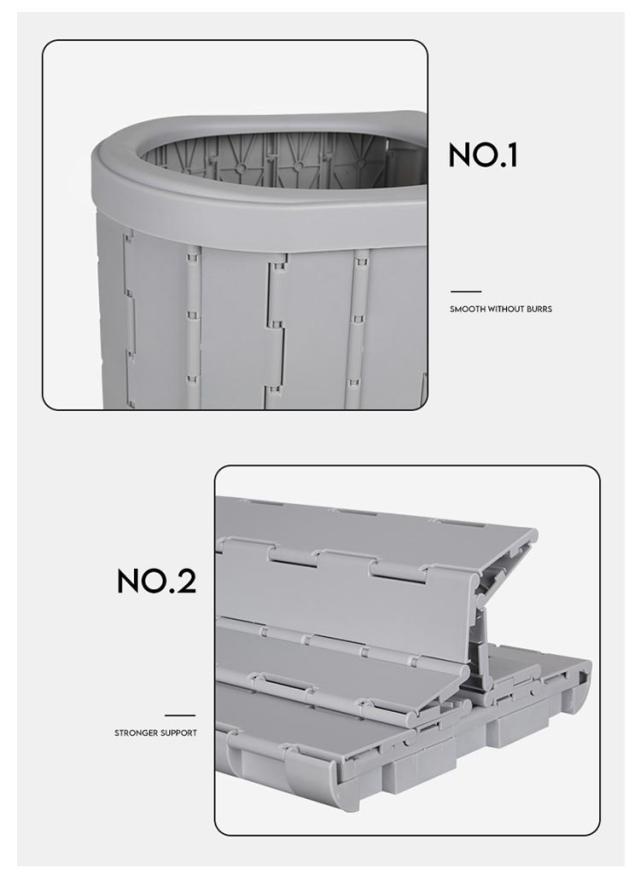 NO.1

SMOOTH WITHOUT BURRS

NO.2

STRONGER SUPPORT