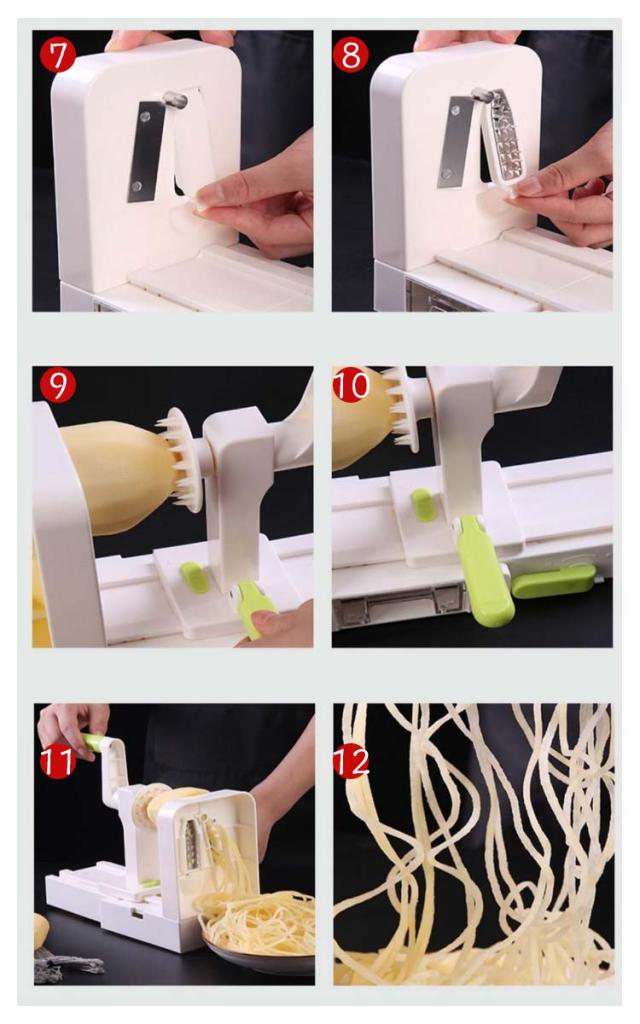 7

8

9

10

11

12