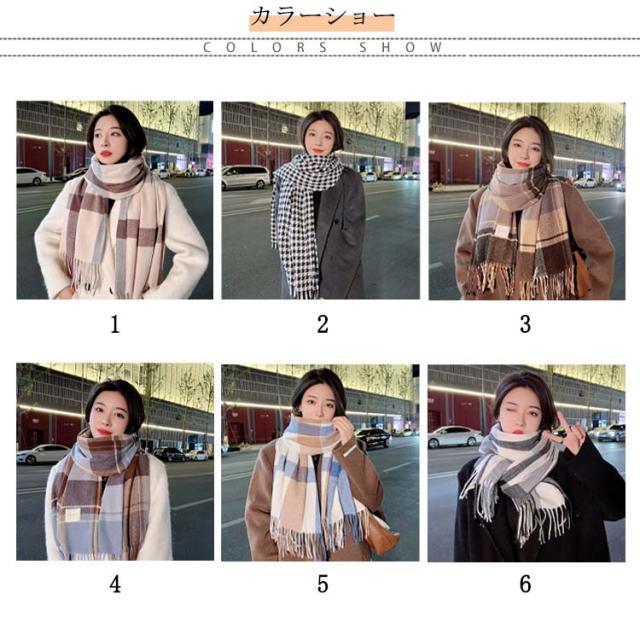 カラーショー
COLORS SHOW

1

2

3

4

5

6