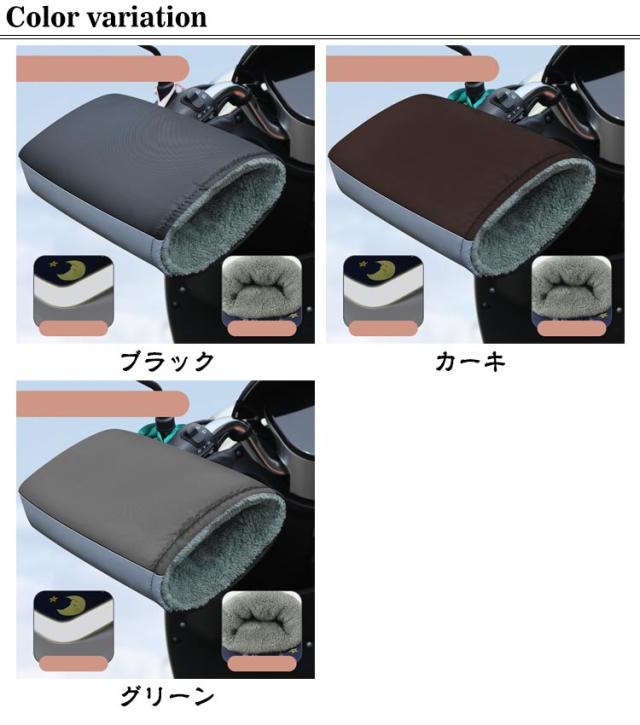 Color variation

ブラック

カーキ

グリーン