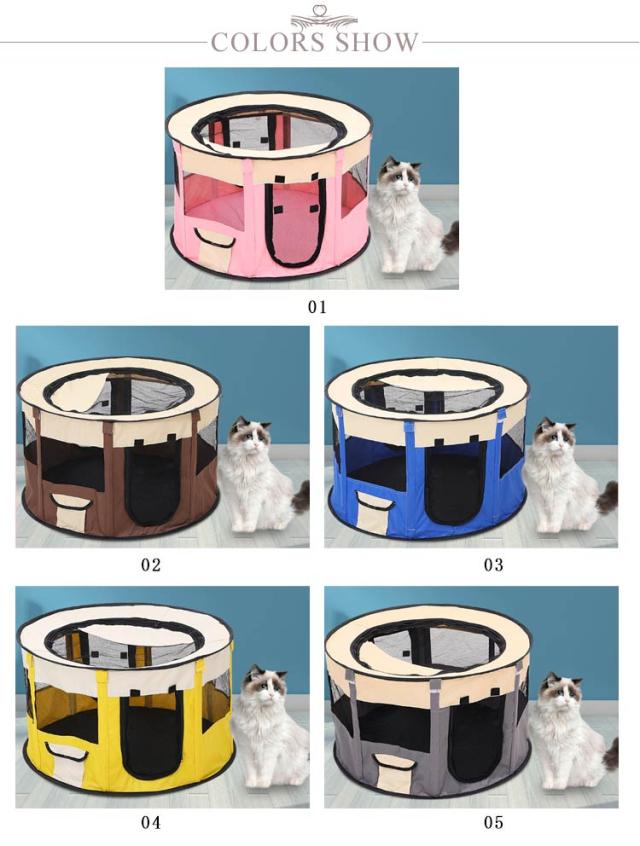 COLORS SHOW

01

02

03

04

05