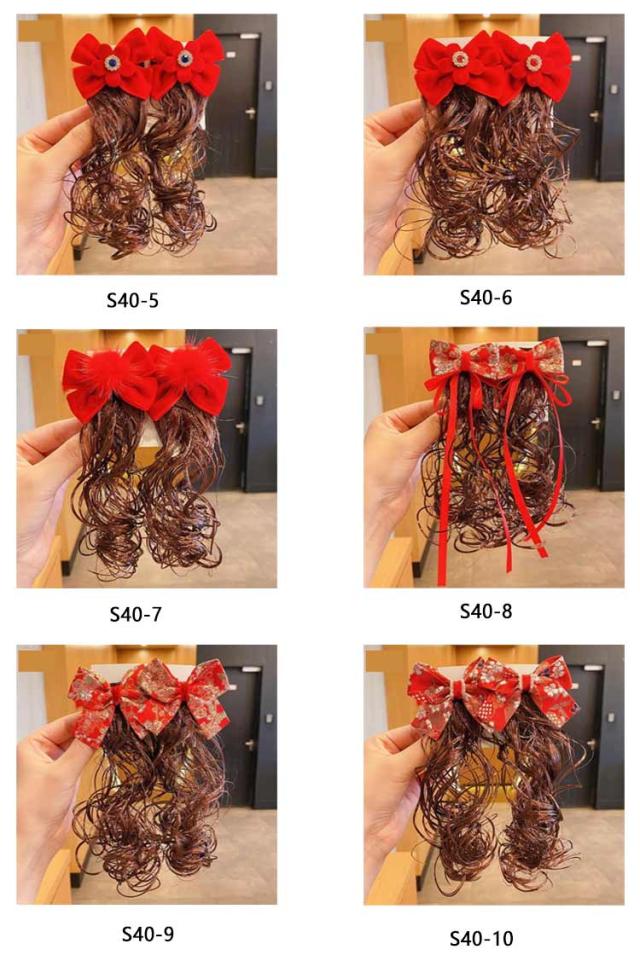 S40-5

S40-6

S40-7

S40-8

S40-9

S40-10