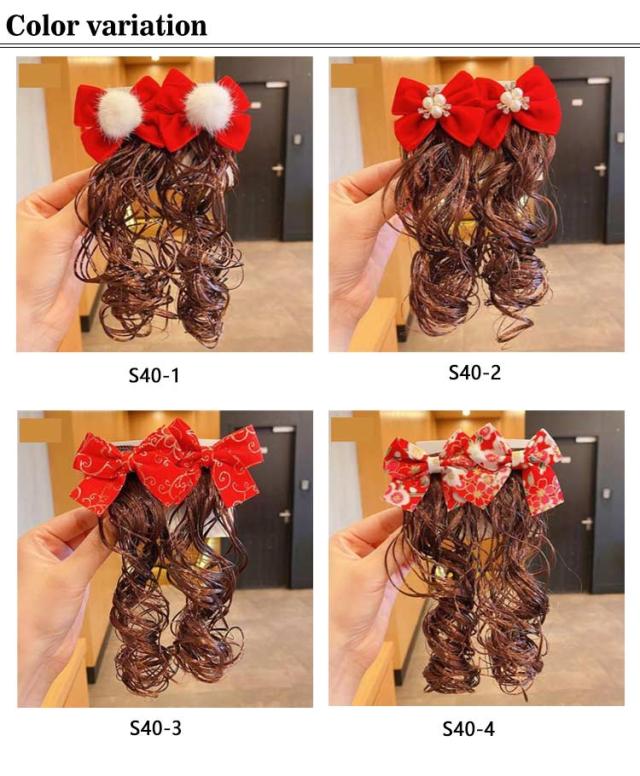 Color variation

S40-1

S40-2

S40-3

S40-4