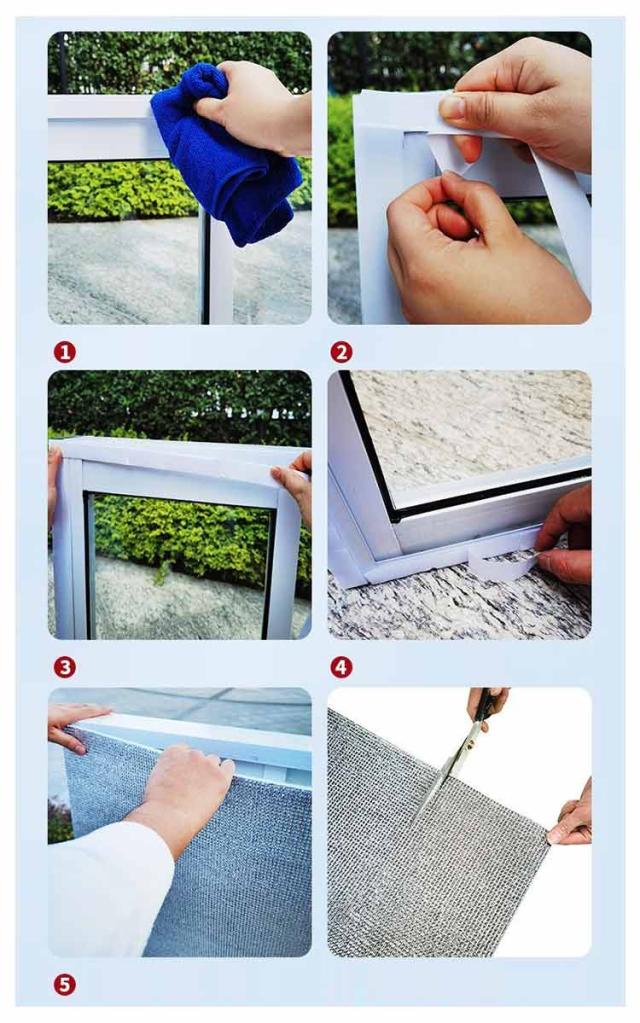 1

2

3

4

5