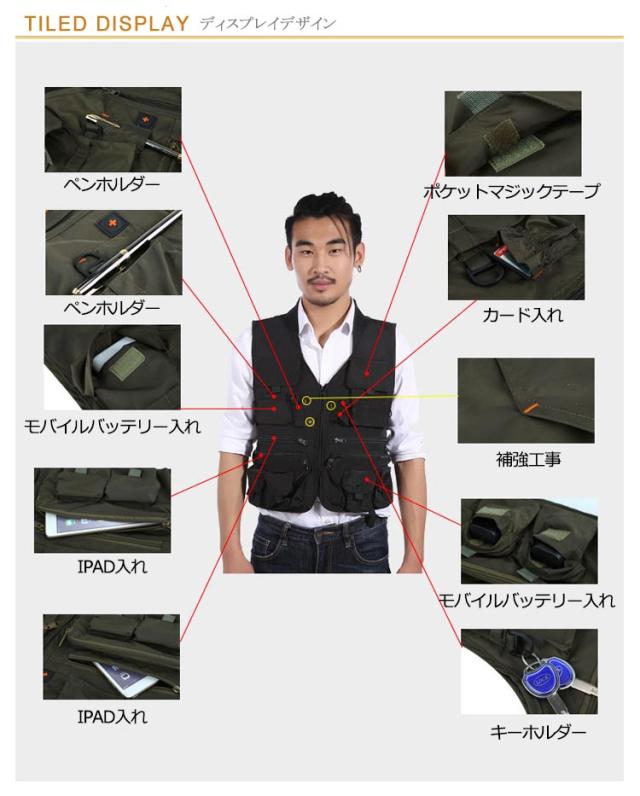 TILED DISPLAY ディスプレイデザイン

ペンホルダー

ペンホルダー

モバイルバッテリー入れ

IPAD入れ

IPAD入れ

ポケットマジックテープ

カード入れ

補強工事

モバイルバッテリー入れ

キーホルダー