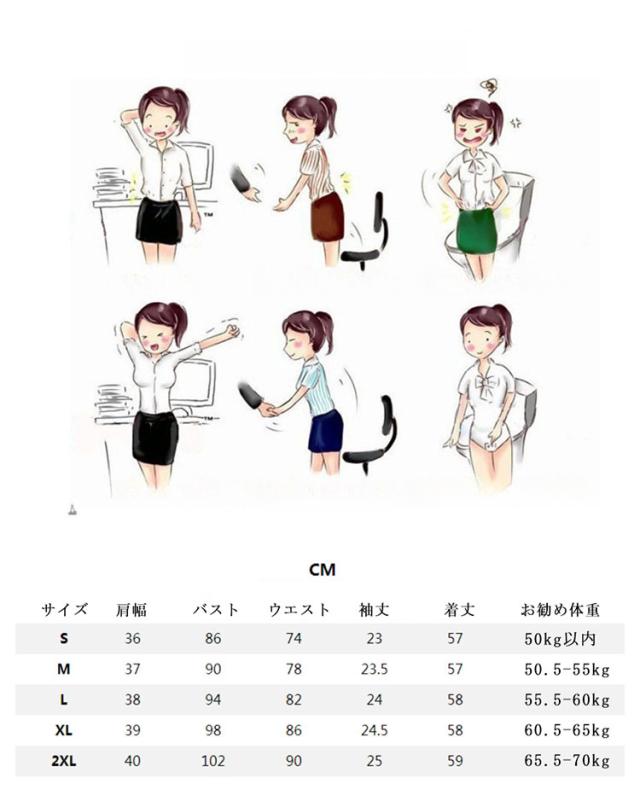 TM

TM

CM

| サイズ | 肩幅 | バスト | ウエスト | 袖丈 | 着丈 | お勧め体重 |
|---|---|---|---|---|---|---|
| S | 36 | 86 | 74 | 23 | 57 | 50kg以内 |
| M | 37 | 90 | 78 | 23.5 | 57 | 50.5-55kg |
| L | 38 | 94 | 82 | 24 | 58 | 55.5-60kg |
| XL | 39 | 98 | 86 | 24.5 | 58 | 60.5-65kg |
| 2XL | 40 | 102 | 90 | 25 | 59 | 65.5-70kg |