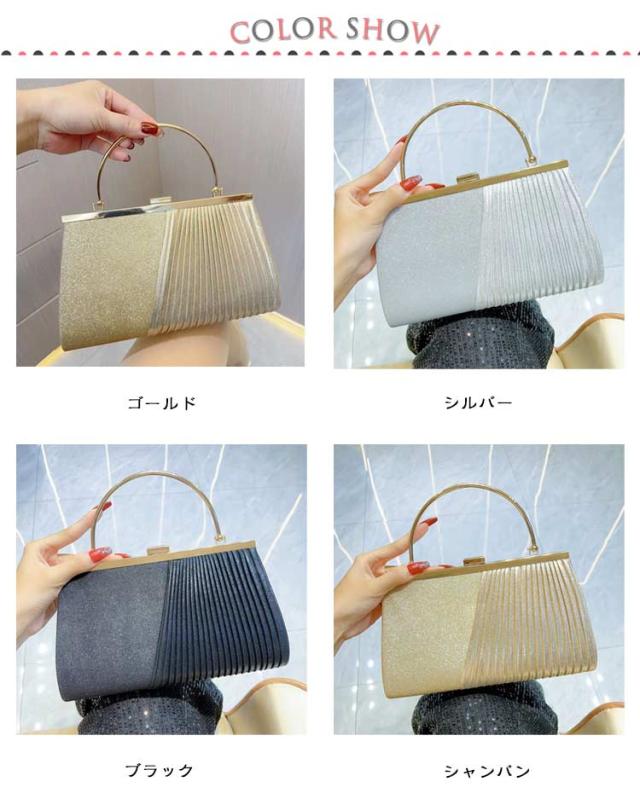 COLOR SHOW

ゴールド

シルバー

ブラック

シャンパン