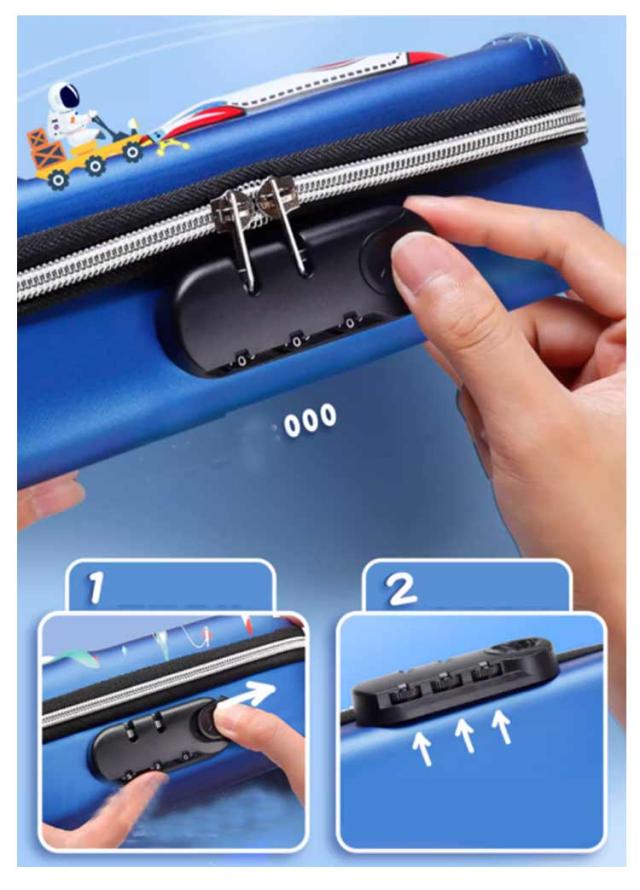 000

1

2