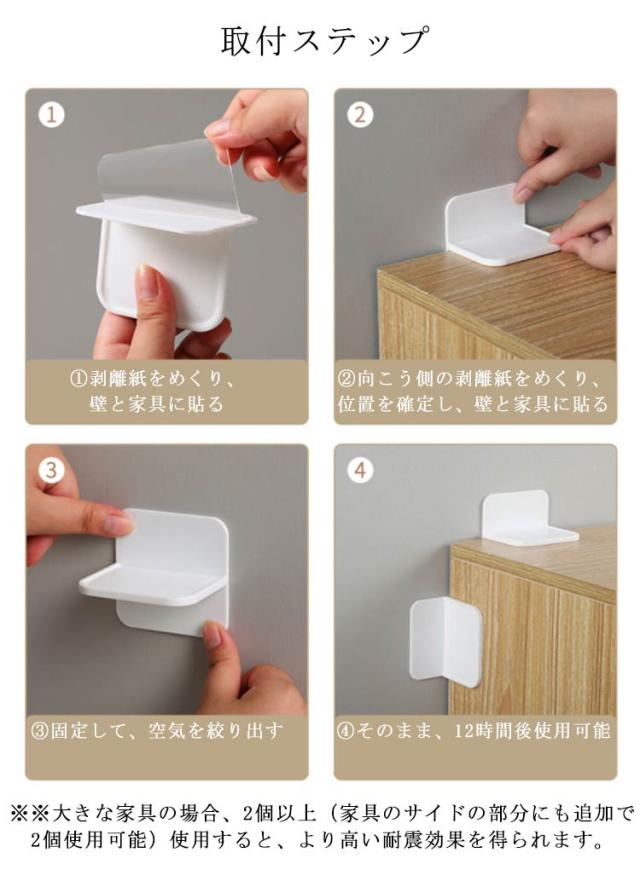 取付ステップ

1

①剥離紙をめくり、壁と家具に貼る

2

②向こう側の剥離紙をめくり、位置を確定し、壁と家具に貼る

3

③固定して、空気を絞り出す

4

④そのまま、12時間後使用可能

※※大きな家具の場合、2個以上（家具のサイドの部分にも追加で2個使用可能）使用すると、より高い耐震効果を得られます。