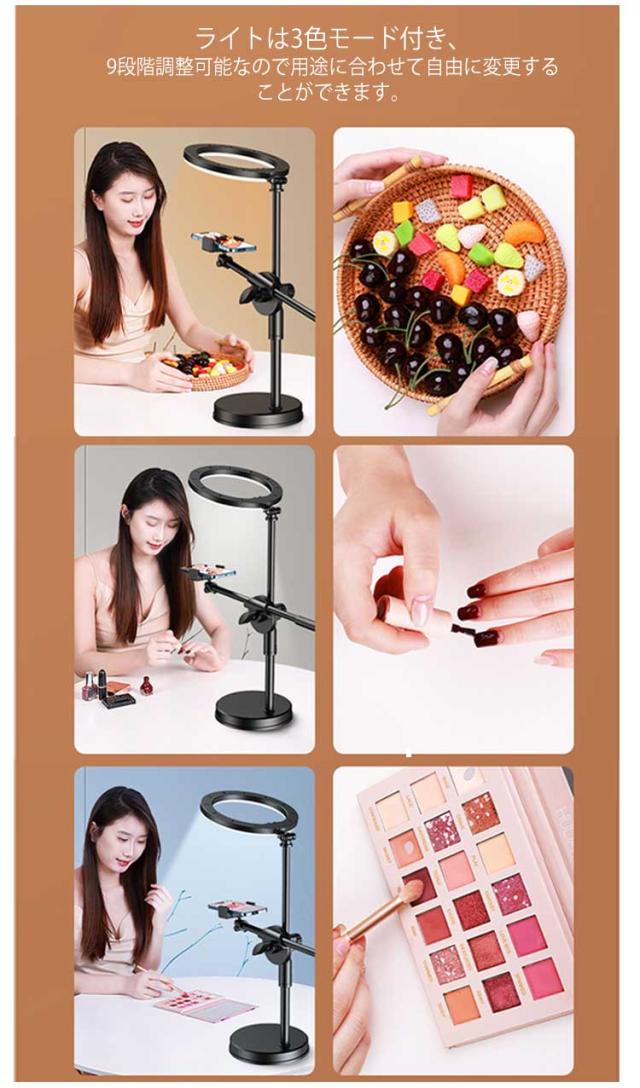 ライトは3色モード付き、
9段階調整可能なので用途に合わせて自由に変更することができます。