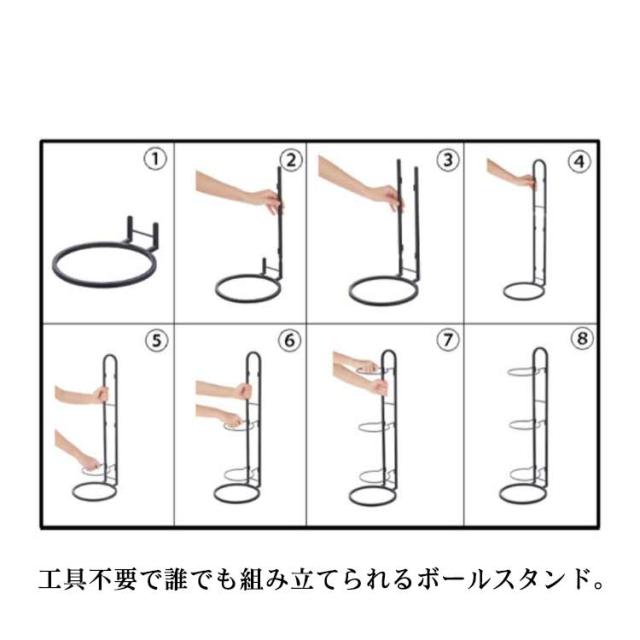 ①

②

③

④

⑤

⑥

⑦

⑧

工具不要で誰でも組み立てられるボールスタンド。