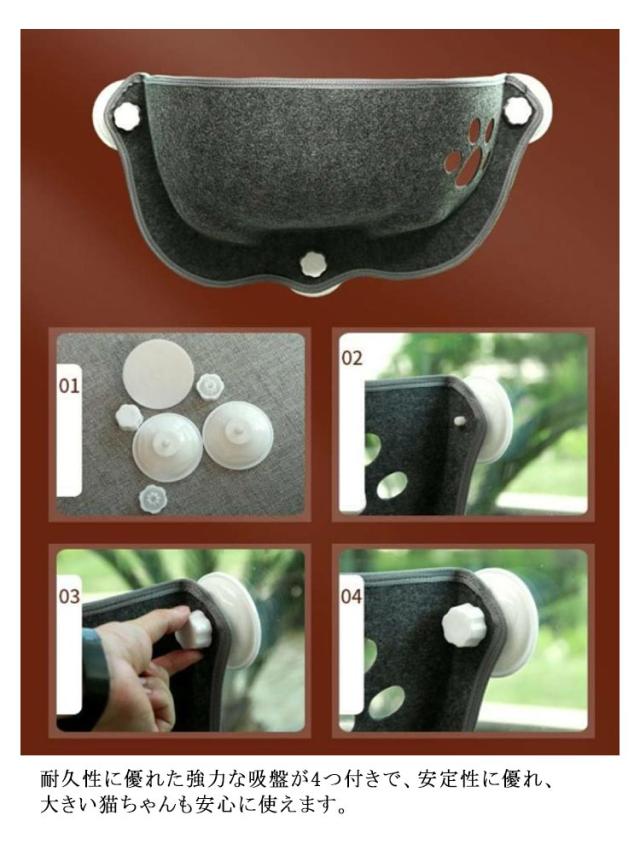 01

02

03

04

耐久性に優れた強力な吸盤が4つ付きで、安定性に優れ、大きい猫ちゃんも安心に使えます。