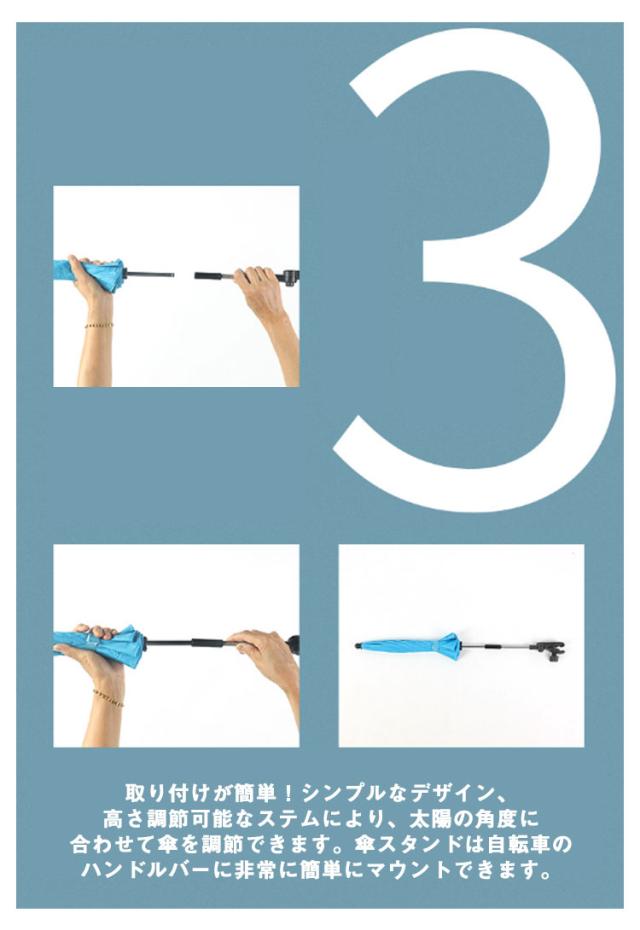 3

取り付けが簡単！シンプルなデザイン、高さ調節可能なステムにより、太陽の角度に合わせて傘を調節できます。傘スタンドは自転車のハンドルバーに非常に簡単にマウントできます。