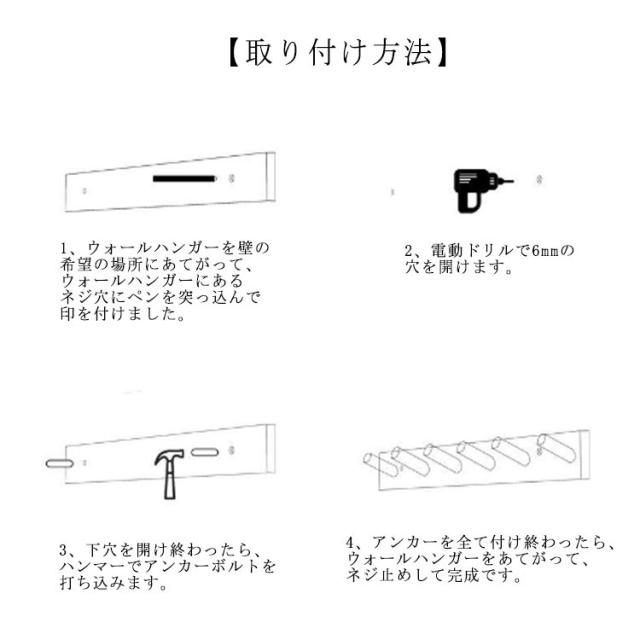 【取り付け方法】

1、ウォールハンガーを壁の希望の場所にあてがって、ウォールハンガーにあるネジ穴にペンを突っ込んで印を付けました。

2、電動ドリルで6mmの穴を開けます。

3、下穴を開け終わったら、ハンマーでアンカーボルトを打ち込みます。

4、アンカーを全て付け終わったら、ウォールハンガーをあてがって、ネジ止めして完成です。