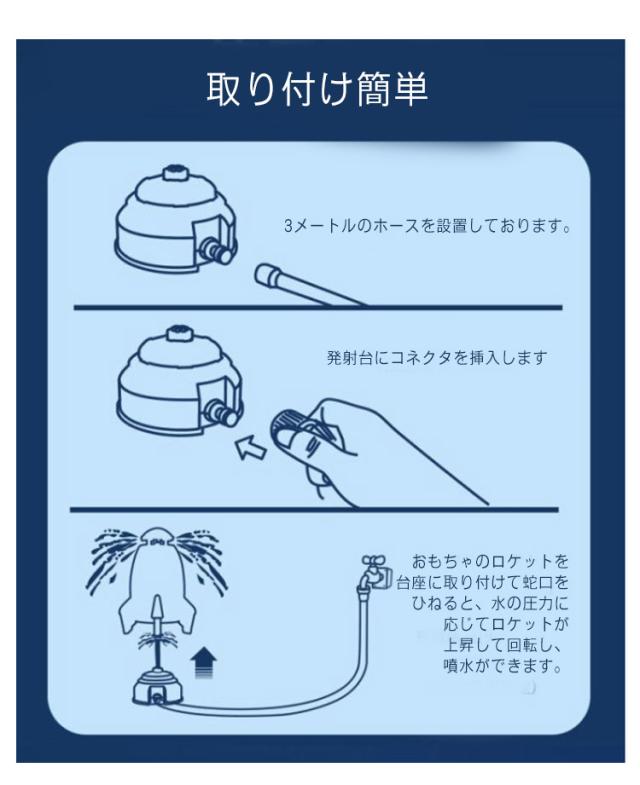 取り付け簡単

3メートルのホースを設置しております。

発射台にコネクタを挿入します

おもちゃのロケットを台座に取り付けて蛇口をひねると、水の圧力に応じてロケットが上昇して回転し、噴水ができます。