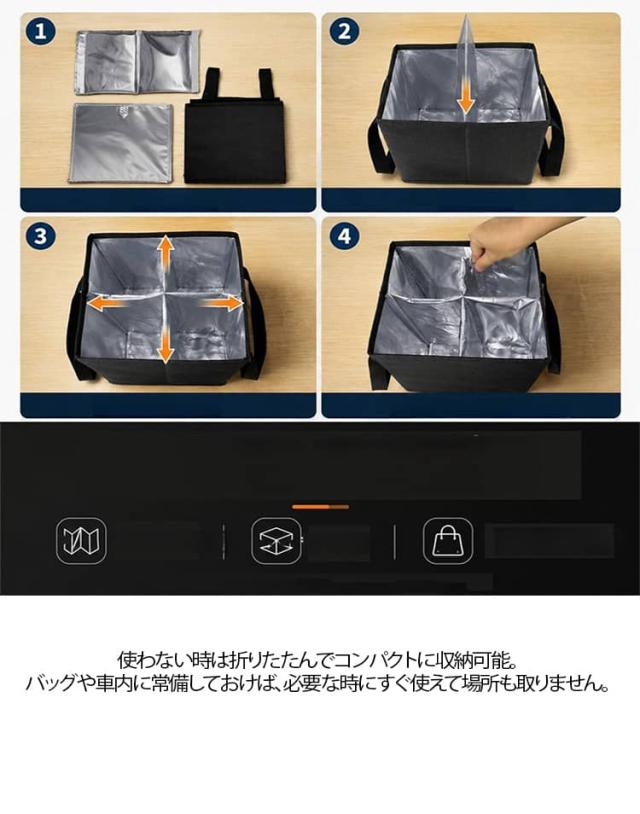 1

2

3

4

使わない時は折りたたんでコンパクトに収納可能。
バッグや車内に常備しておけば、必要な時にすぐ使えて場所も取りません。