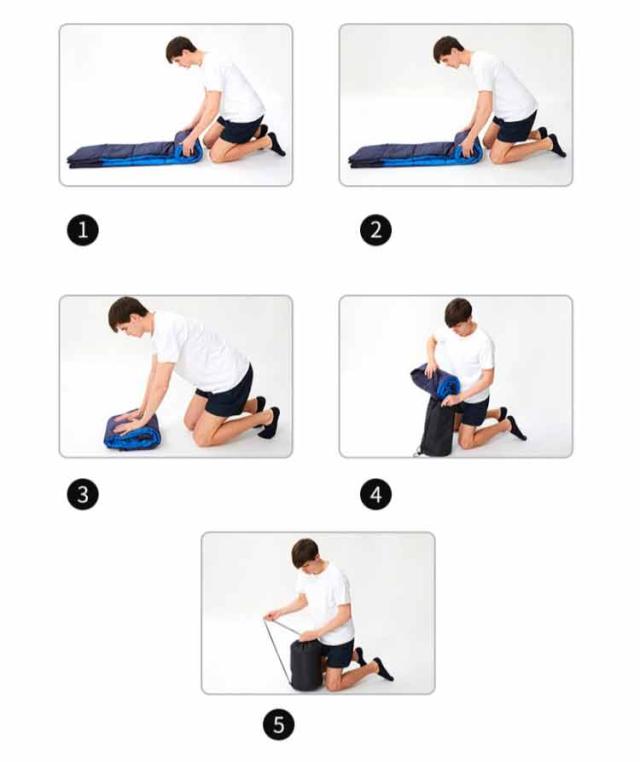 1

2

3

4

5