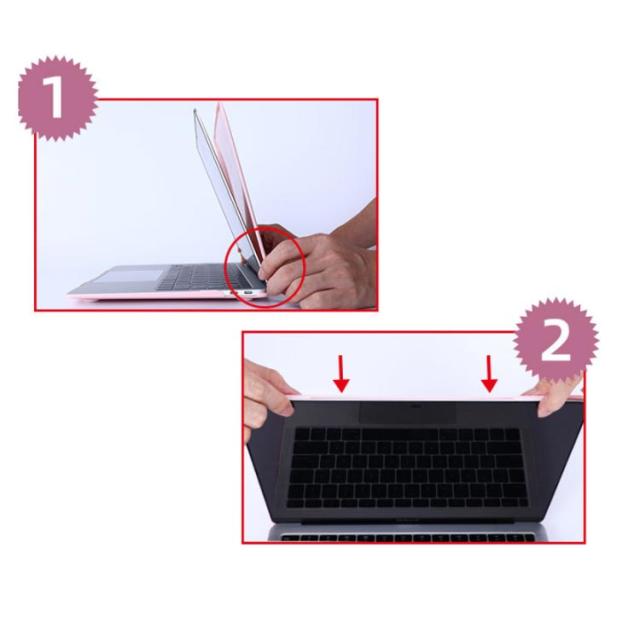 1

2