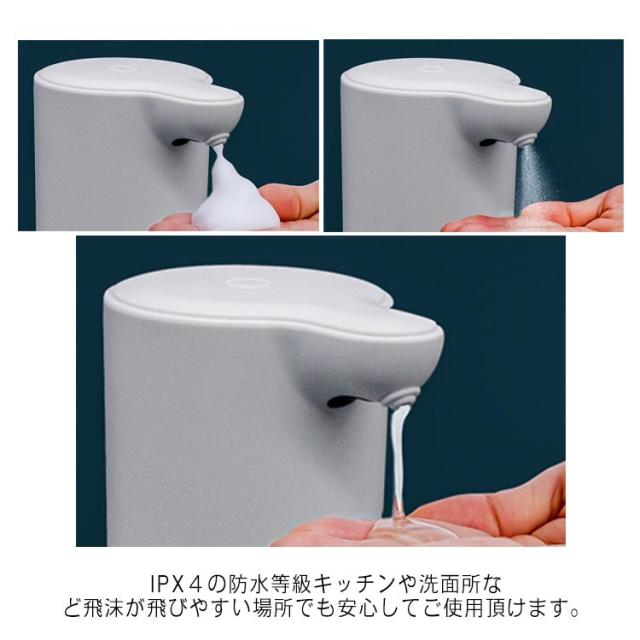 IPX４の防水等級キッチンや洗面所など飛沫が飛びやすい場所でも安心してご使用頂けます。