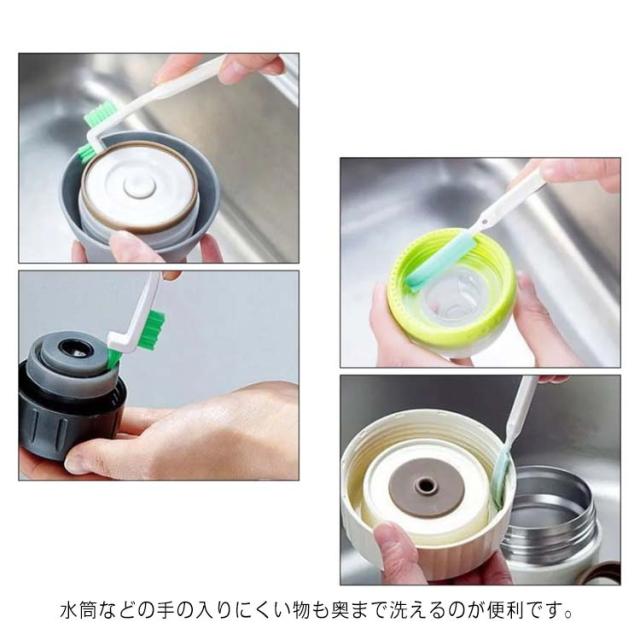 水筒などの手の入りにくい物も奥まで洗えるのが便利です。