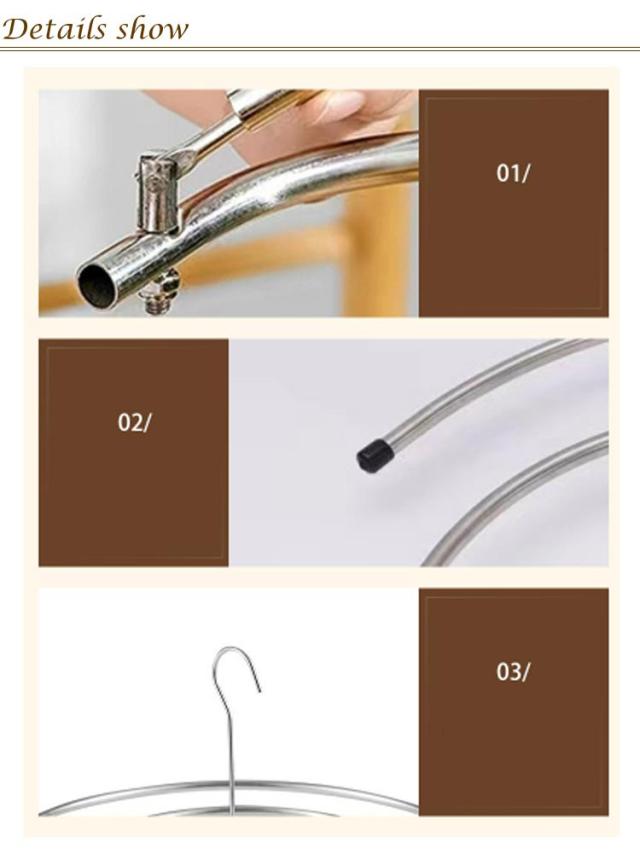 Details show

01/

02/

03/