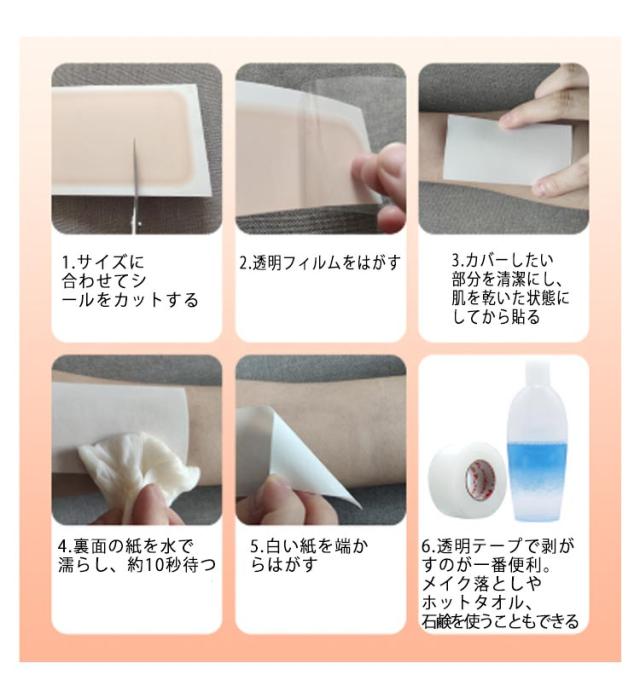 1.サイズに合わせてシールをカットする

2.透明フィルムをはがす

3.カバーしたい部分を清潔にし、肌を乾いた状態にしてから貼る

4.裏面の紙を水で濡らし、約10秒待つ

5.白い紙を端からはがす

6.透明テープで剥がすのが一番便利。メイク落としやホットタオル、石鹸を使うこともできる