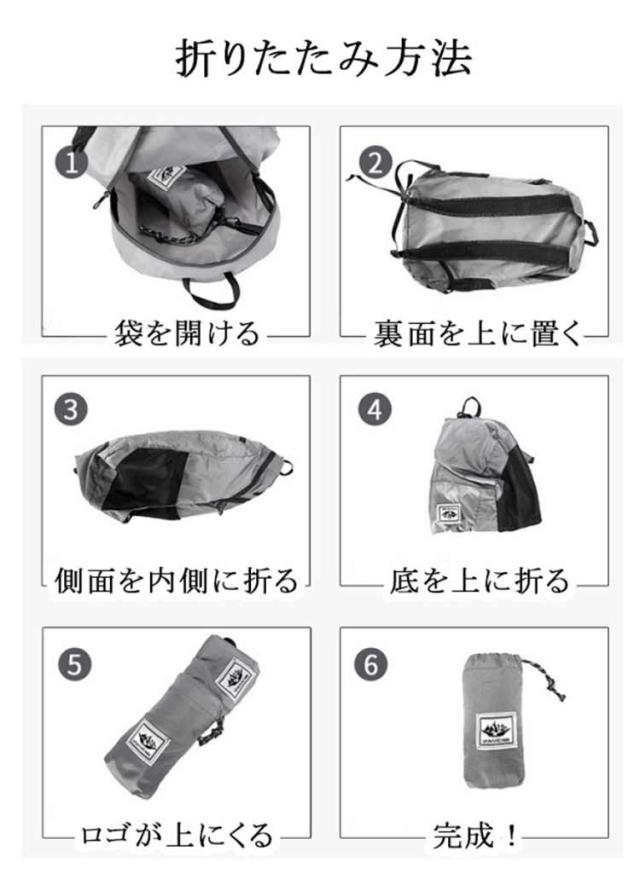 折りたたみ方法

1
袋を開ける

2
裏面を上に置く

3
側面を内側に折る

4
底を上に折る

5
ロゴが上にくる

6
完成！