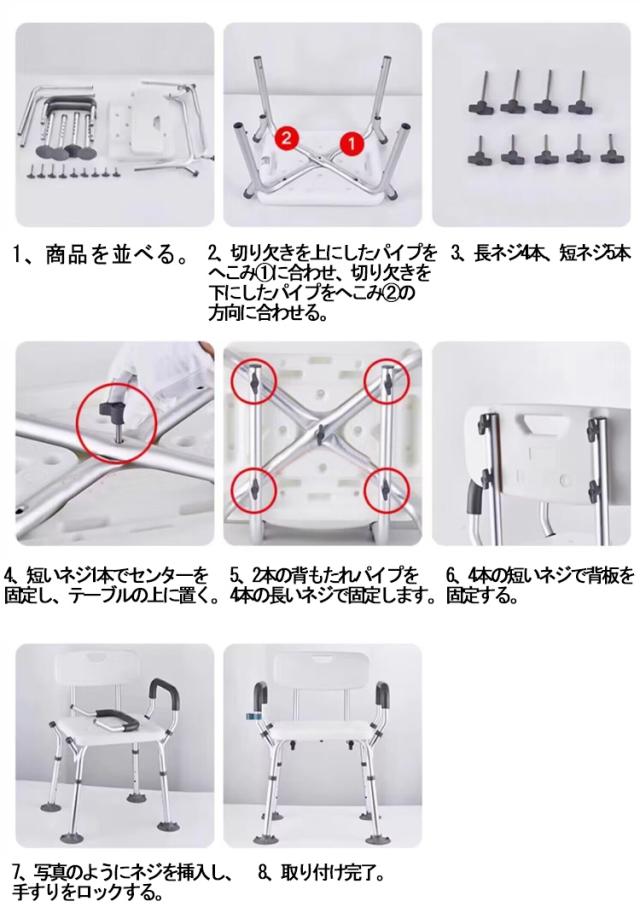 2

1

1、商品を並べる。

2、切り欠きを上にしたパイプをへこみ①に合わせ、切り欠きを下にしたパイプをへこみ②の方向に合わせる。

3、長ネジ4本、短ネジ5本

4、短いネジ1本でセンターを固定し、テーブルの上に置く。

5、2本の背もたれパイプを4本の長いネジで固定します。

6、4本の短いネジで背板を固定する。

7、写真のようにネジを挿入し、手すりをロックする。

8、取り付け完了。