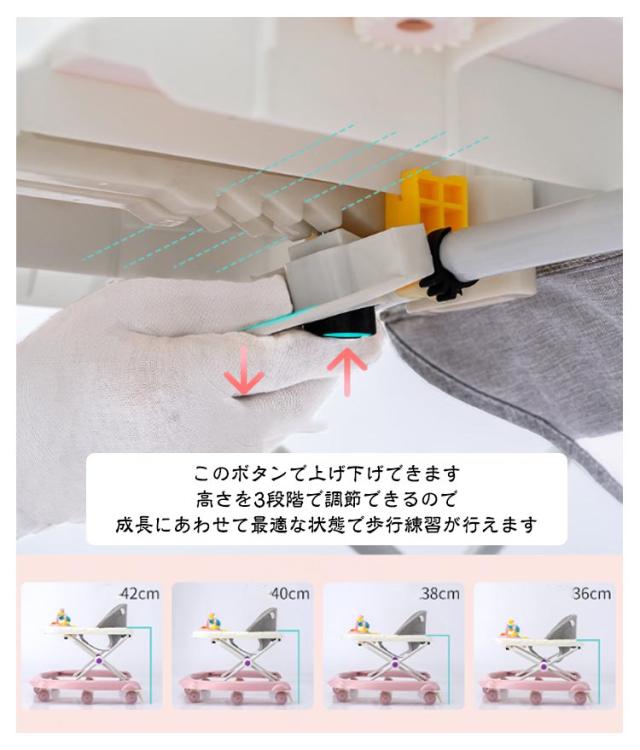 このボタンで上げ下げできます
高さを3段階で調節できるので
成長にあわせて最適な状態で歩行練習が行えます

42cm

40cm

38cm

36cm