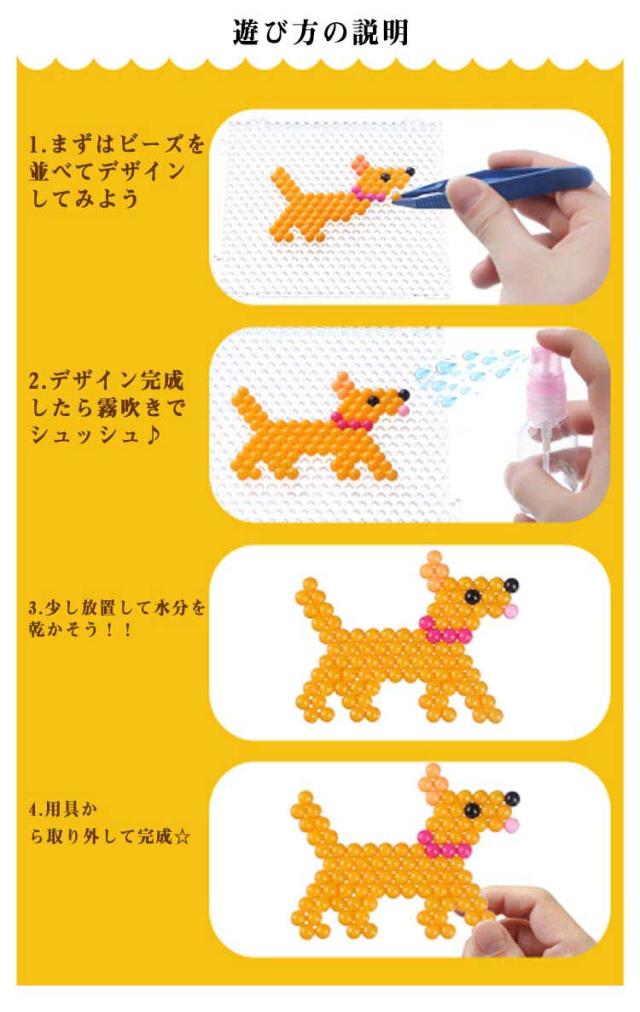 遊び方の説明

1.まずはビーズを並べてデザインしてみよう

2.デザイン完成したら霧吹きでシュッシュ♪

3.少し放置して水分を乾かそう！！

4.用具から取り外して完成☆