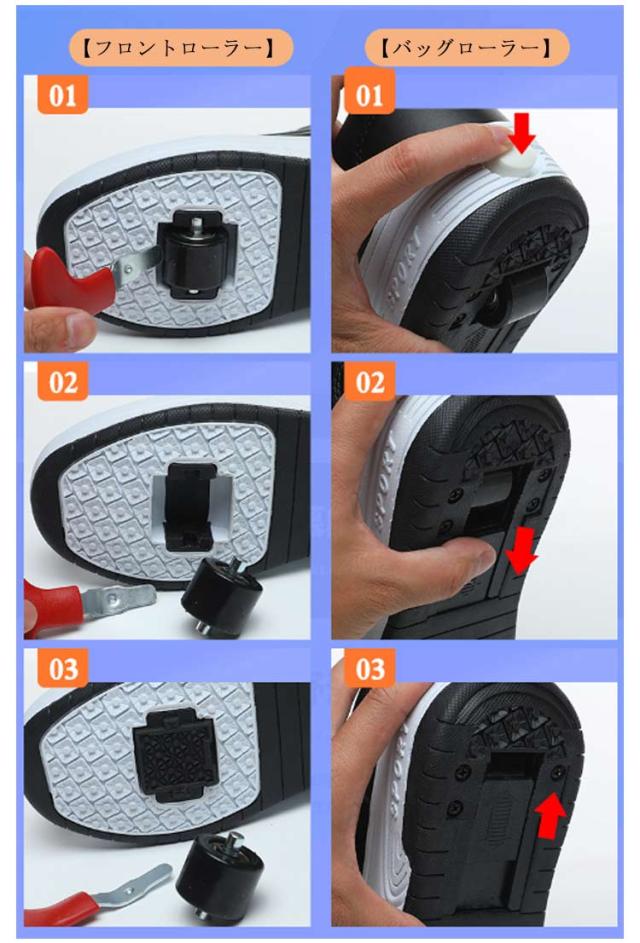 【フロントローラー】

01

02

03

【バッグローラー】

01

SPORT

02

SPORT

03

SPORT