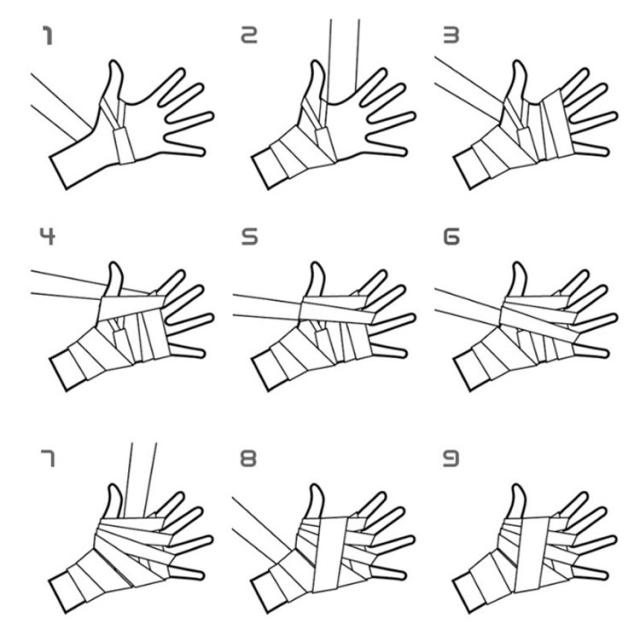 1
2
3
4
5
6
7
8
9