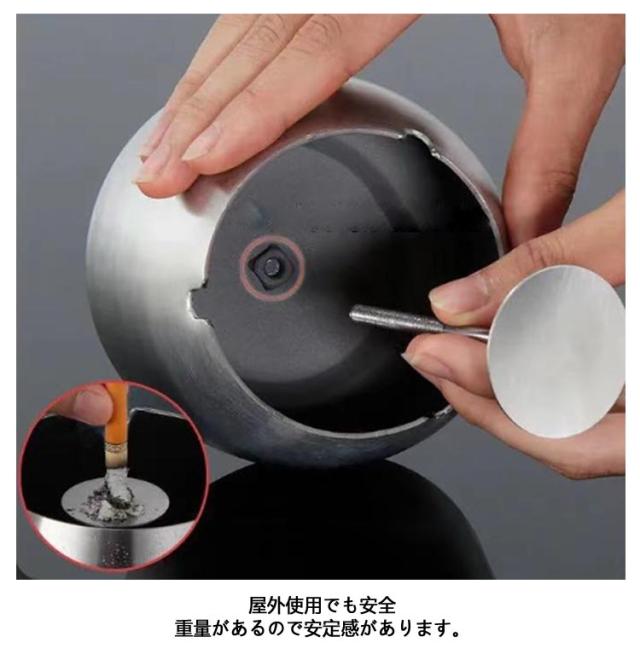 屋外使用でも安全
重量があるので安定感があります。