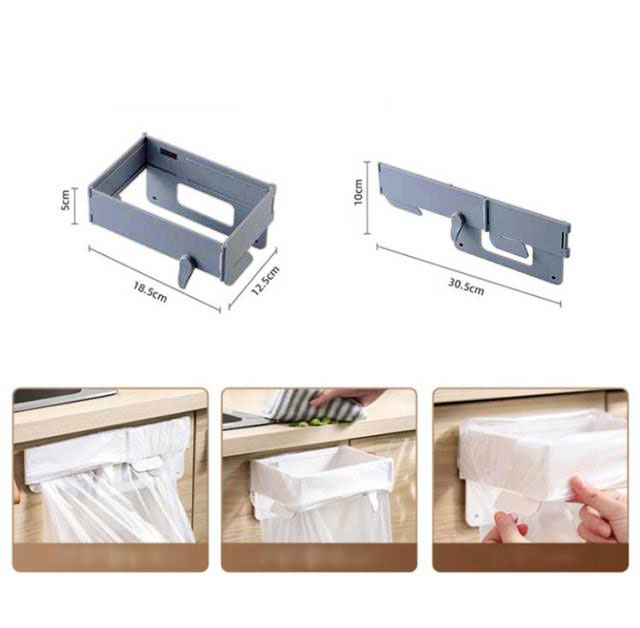 5cm
18.5cm
12.5cm
10cm
30.5cm